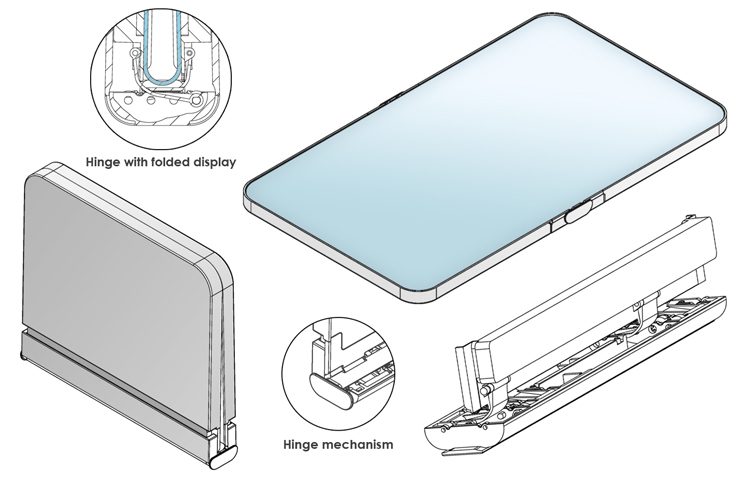 Hinge with folded display

Hinge mechanism