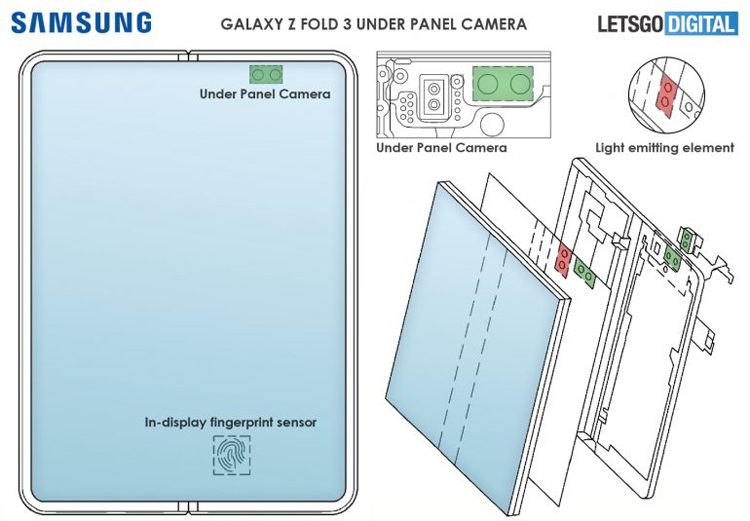 SAMSUNG

GALAXY Z FOLD 3 UNDER PANEL CAMERA

LETSGO DIGITAL

Under Panel Camera

Under Panel Camera

Light emitting element

In-display fingerprint sensor