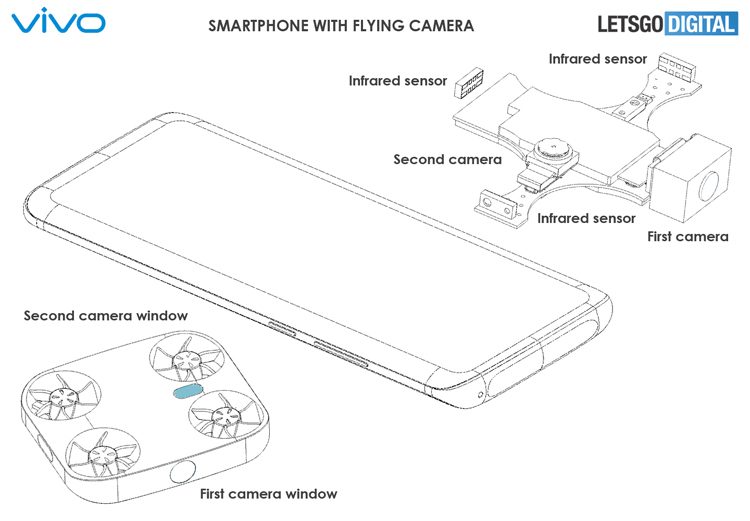 vivo

SMARTPHONE WITH FLYING CAMERA

LETSGO DIGITAL

Infrared sensor

Infrared sensor

Second camera

Infrared sensor

First camera

Second camera window

First camera window